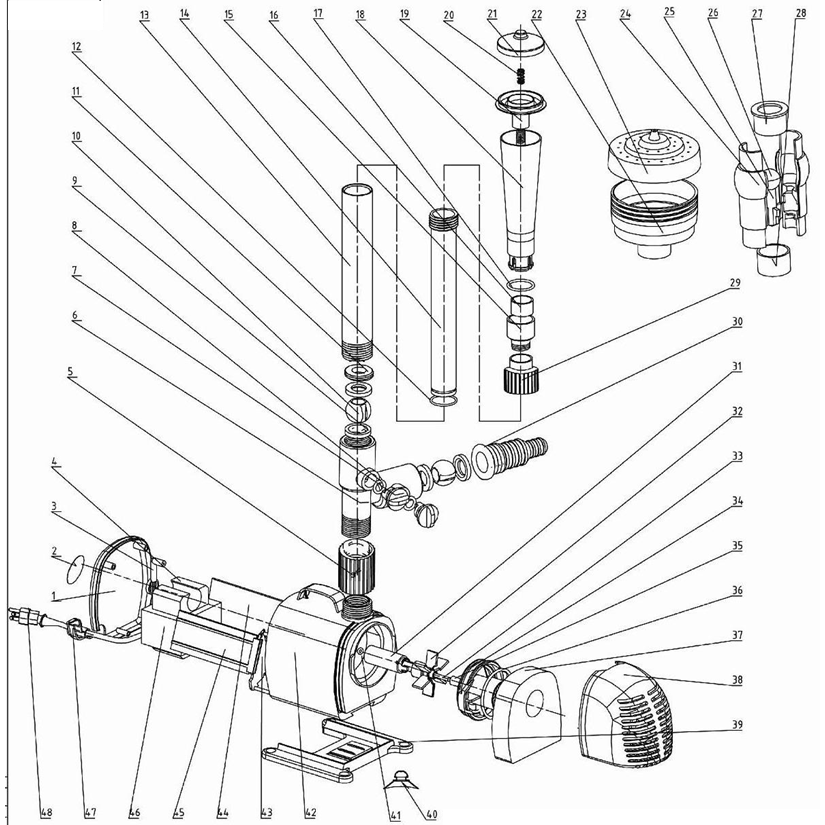 13 14 15 16 17 18 19 20 21 22 23 24 25 26 27 28

12
11
10
9
8
7
6
5
4
3
2
1

29
30
31
32
33
34
35
36
37
38
39

48 47 46 45 44 43 42 41 40