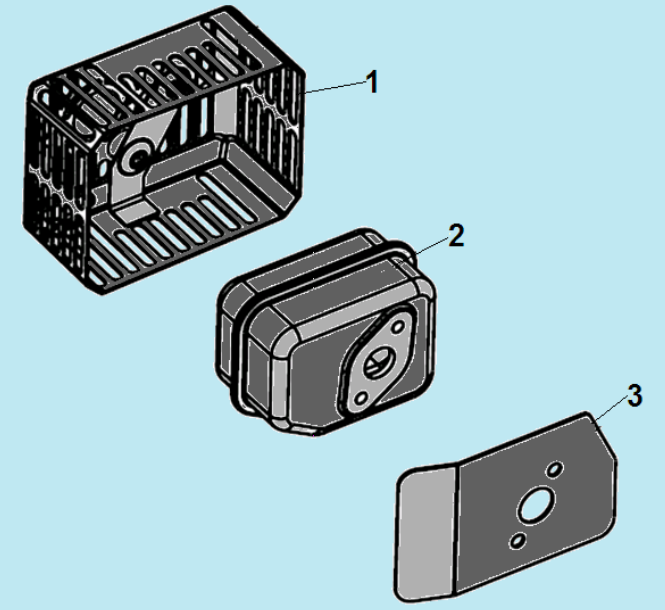 1
2
3