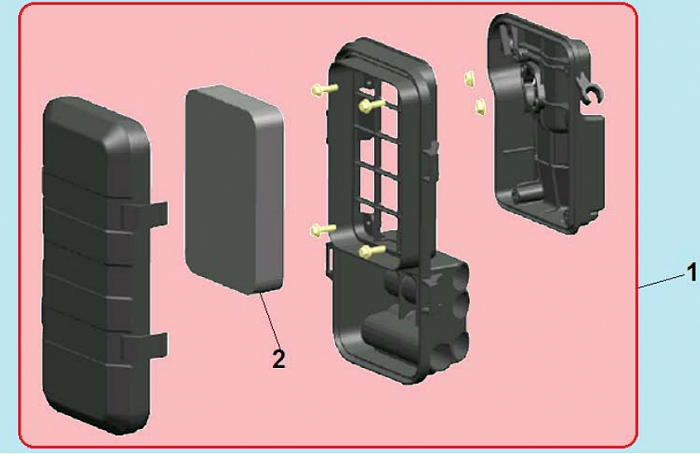 2

1